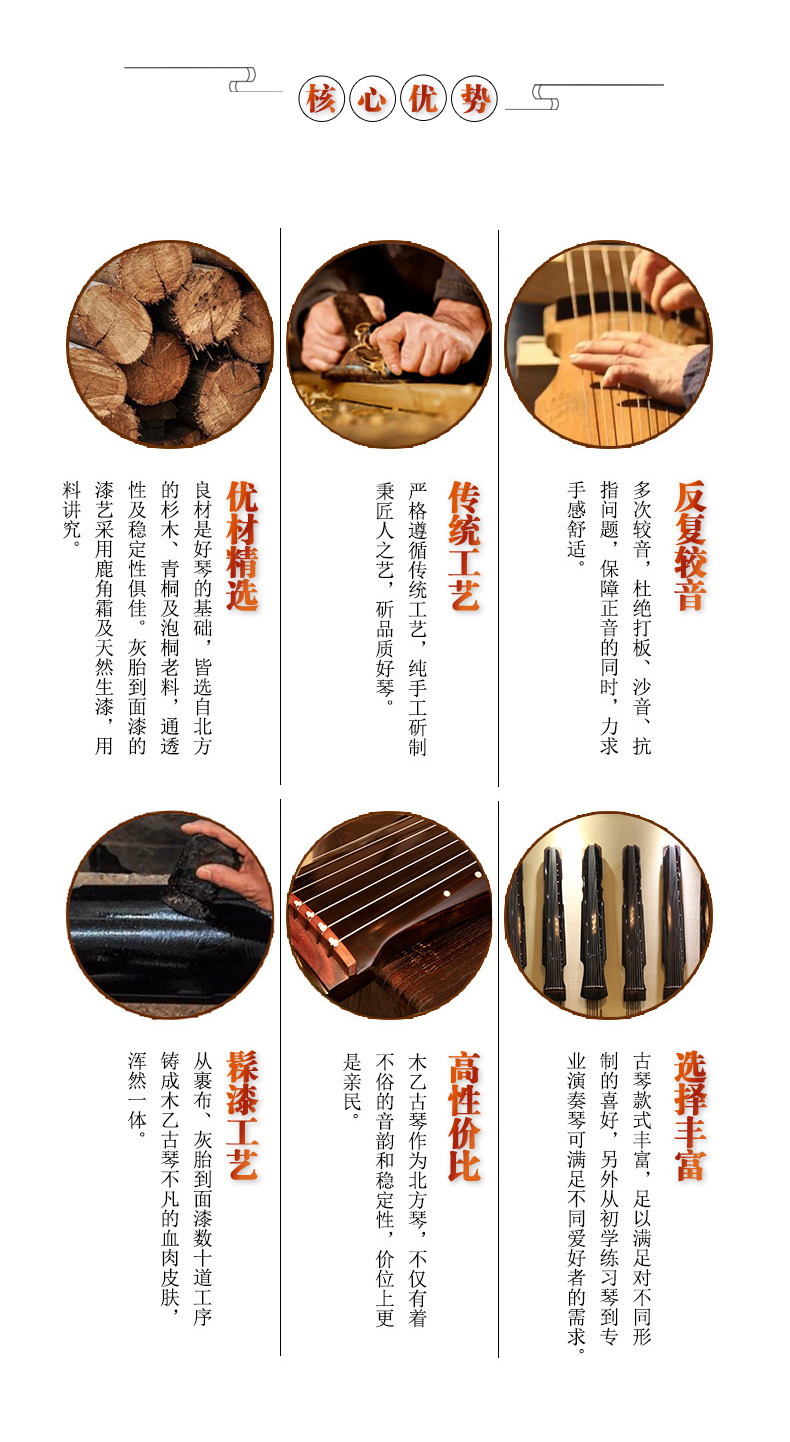 核心优势

反复较音

多次较音，杜绝打板、沙音、抗指问题，保障正音的同时，力求手感舒适。

传统工艺

严格遵循传统工艺，纯手工斫制秉匠人之艺，斫品质好琴。

优材精选

良材是好琴的基础，皆选自北方的杉木、青桐及泡桐老料，通透性及稳定性俱佳。灰胎到面漆的漆艺采用鹿角霜及天然生漆，用料讲究。

选择丰富

古琴款式丰富，足以满足对不同形制的喜好，另外从初学练习琴到专业演奏琴可满足不同爱好者的需求。

高性价比

木乙古琴作为北方琴，不仅有着不俗的音韵和稳定性，价位上更是亲民。

髹漆工艺

从裹布、灰胎到面漆数十道工序铸成木乙古琴不凡的血肉皮肤，浑然一体。